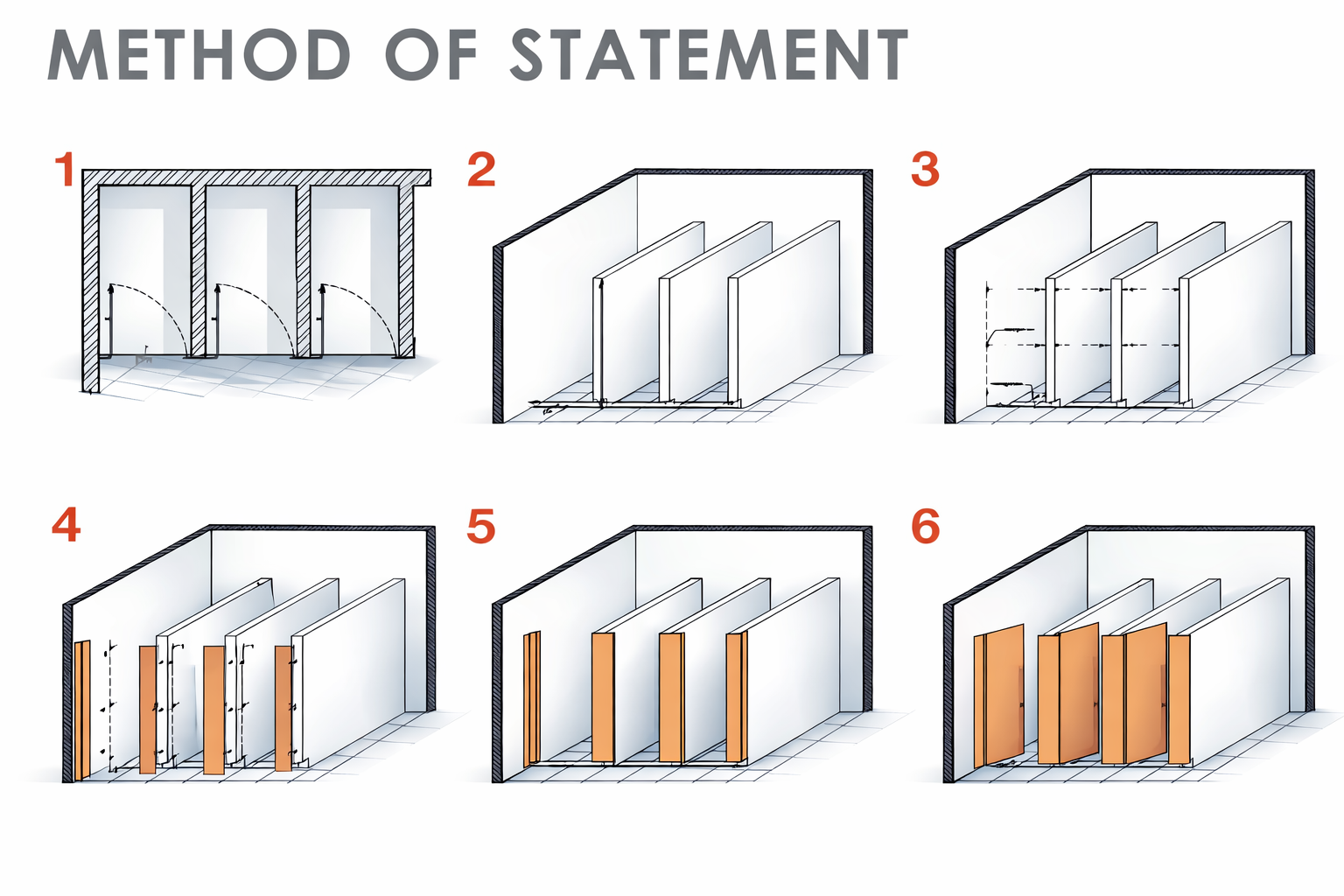 METHOD OF STATEMENT

1

2

3

4

5

6